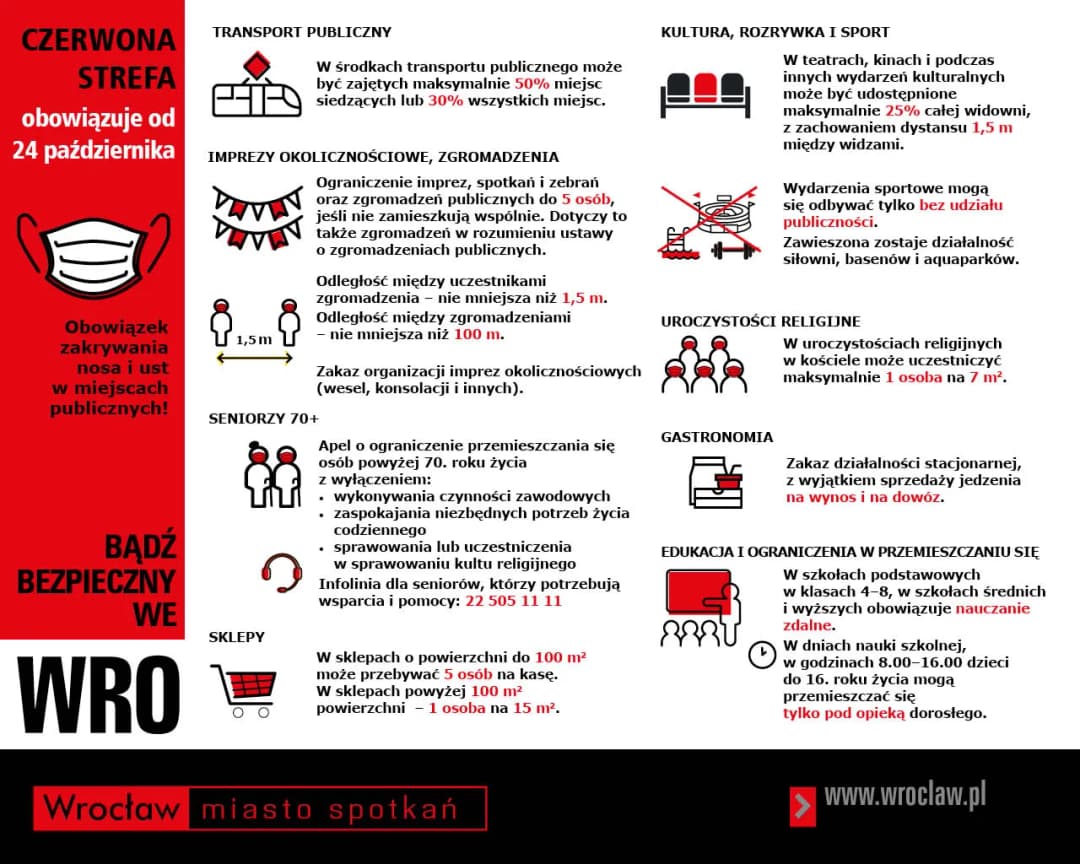 CZERWONA STREFA
obowiązuje od 24 października

Obowiązek zakrywania nosa i ust w miejscach publicznych!

BĄDŹ BEZPIECZNY WE

WRO

TRANSPORT PUBLICZNY

W środkach transportu publicznego może być zajętych maksymalnie 50% miejsc siedzących lub 30% wszystkich miejsc.

IMPREZY OKOLICZNOŚCIOWE, ZGROMADZENIA

Ograniczenie imprez, spotkań i zebrań oraz zgromadzeń publicznych do 5 osób, jeśli nie zamieszkują wspólnie. Dotyczy to także zgromadzeń w rozumieniu ustawy o zgromadzeniach publicznych.

1,5 m

Odległość między uczestnikami zgromadzenia – nie mniejsza niż 1,5 m.
Odległość między zgromadzeniami – nie mniejsza niż 100 m.

Zakaz organizacji imprez okolicznościowych (wesel, konsolacji i innych).

SENIORZY 70+

Apel o ograniczenie przemieszczania się osób powyżej 70. roku życia z wyłączeniem:
• wykonywania czynności zawodowych
• zaspokajania niezbędnych potrzeb życia codziennego
• sprawowania lub uczestniczenia w sprawowaniu kultu religijnego

Infolinia dla seniorów, którzy potrzebują wsparcia i pomocy: 22 505 11 11

SKLEPY

W sklepach o powierzchni do 100 m² może przebywać 5 osób na kasę.
W sklepach powyżej 100 m² powierzchni – 1 osoba na 15 m².

KULTURA, ROZRYWKA I SPORT

W teatrach, kinach i podczas innych wydarzeń kulturalnych może być udostępnione maksymalnie 25% całej widowni, z zachowaniem dystansu 1,5 m między widzami.

Wydarzenia sportowe mogą się odbywać tylko bez udziału publiczności.
Zawieszona zostaje działalność siłowni, basenów i aquaparków.

UROCZYSTOŚCI RELIGIJNE

W uroczystościach religijnych w kościele może uczestniczyć maksymalnie 1 osoba na 7 m².

GASTRONOMIA

Zakaz działalności stacjonarnej, z wyjątkiem sprzedaży jedzenia na wynos i na dowóz.

EDUKACJA I OGRANICZENIA W PRZEMIESZCZANIU SIĘ

W szkołach podstawowych w klasach 4–8, w szkołach średnich i wyższych obowiązuje nauczanie zdalne.
W dniach nauki szkolnej, w godzinach 8.00–16.00 dzieci do 16. roku życia mogą przemieszczać się tylko pod opieką dorosłego.

Wrocław miasto spotkań

www.wroclaw.pl